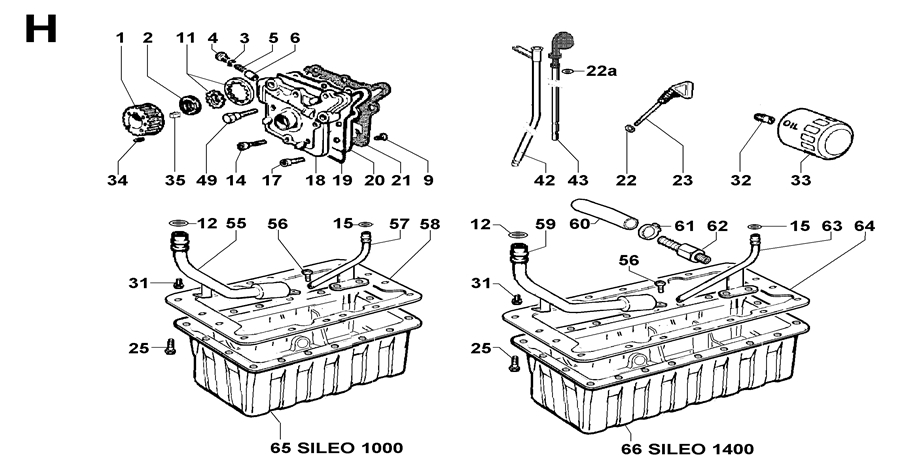 H

1 2 11 4 3 5 6

34 35 49 14 17 18 19 20 21 9

22a

42 43 22 23 32 33

OIL

12 55 56 15 57 58

31

25

65 SILEO 1000

12 59 60 61 62 15 63 64

56

31

25

66 SILEO 1400