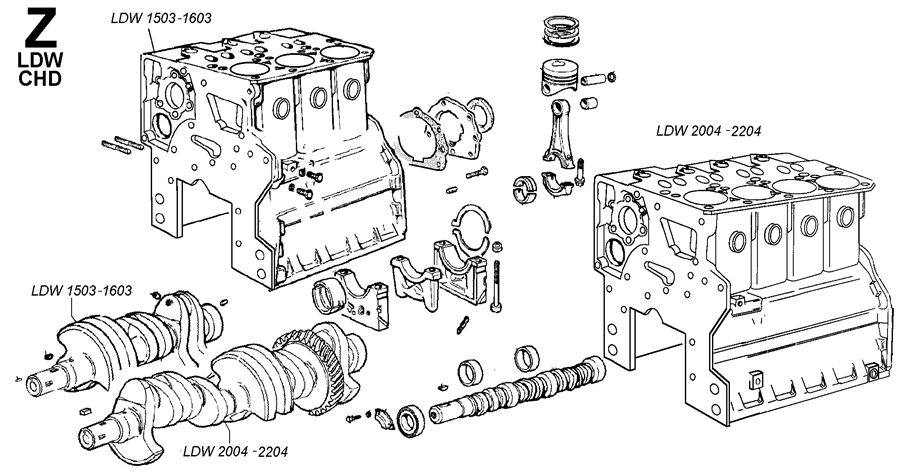 Z
LDW
CHD

LDW 1503-1603

LDW 2004 -2204

LDW 1503-1603

LDW 2004 -2204