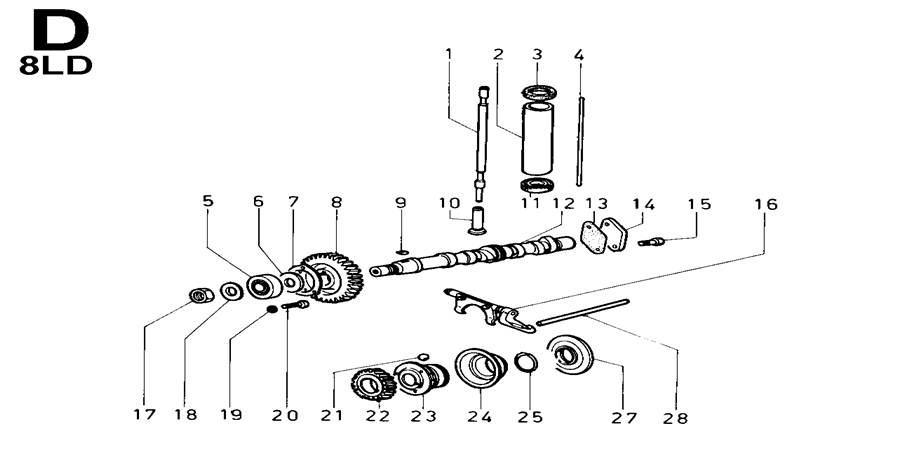 D
8LD

1
2
3
4
5
6
7
8
9
10
11
12
13
14
15
16
17
18
19
20
21
22
23
24
25
27
28