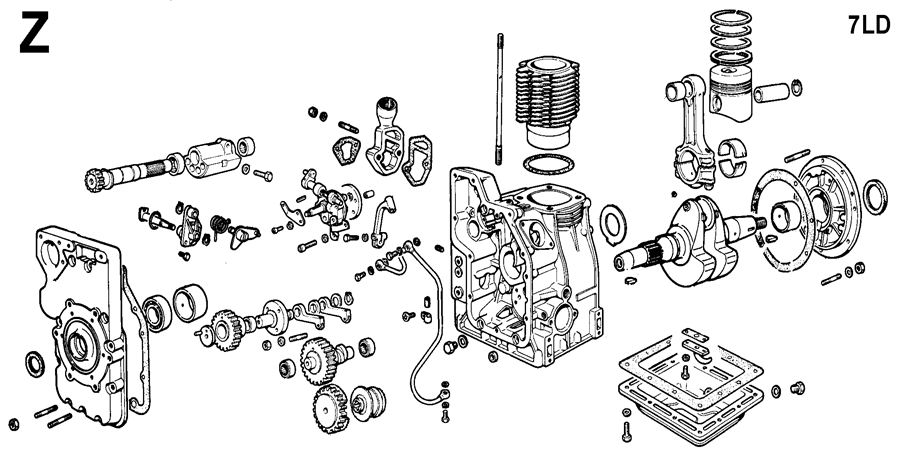 Z

7LD