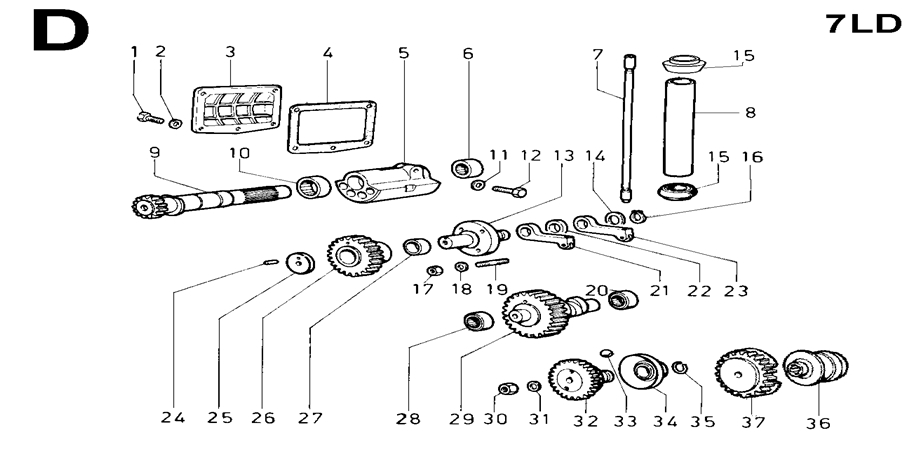 D

7LD

1 2 3 4 5 6 7 15 8 9 10 11 12 13 14 15 16 17 18 19 20 21 22 23 24 25 26 27 28 29 30 31 32 33 34 35 37 36