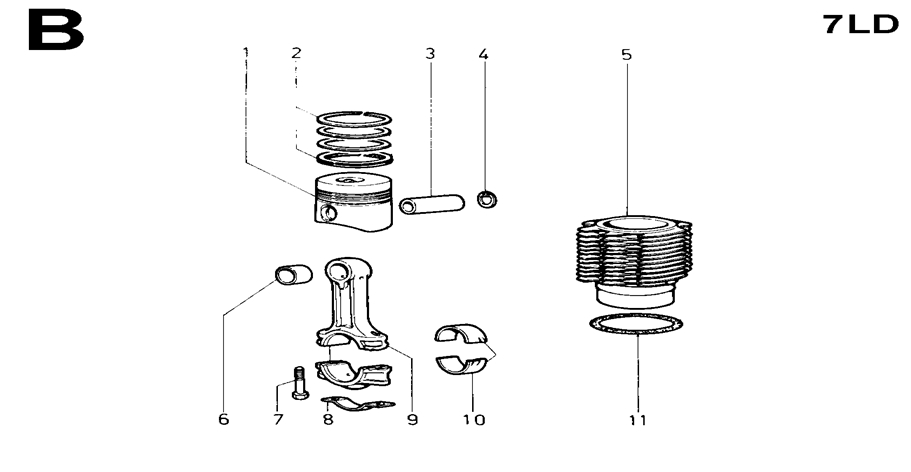 B

7LD

1
2
3
4
5
6
7
8
9
10
11