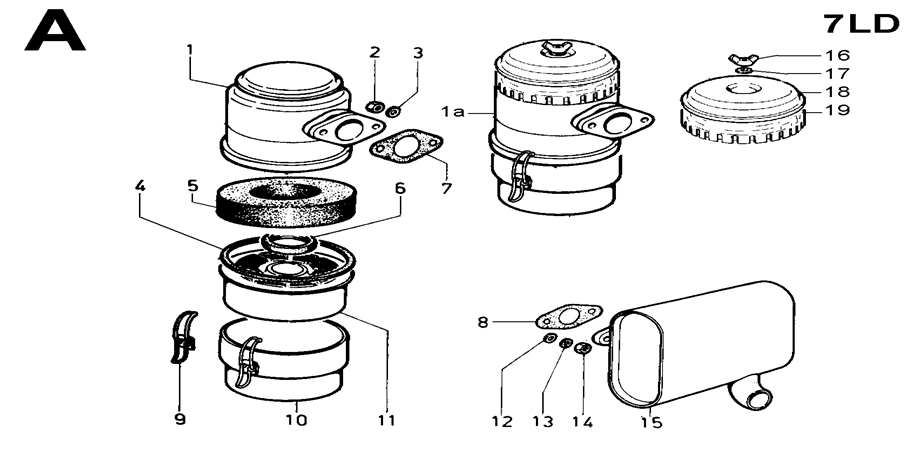 A

7LD

1
2
3
1a
16
17
18
19
4
5
6
7
8
9
10
11
12
13
14
15