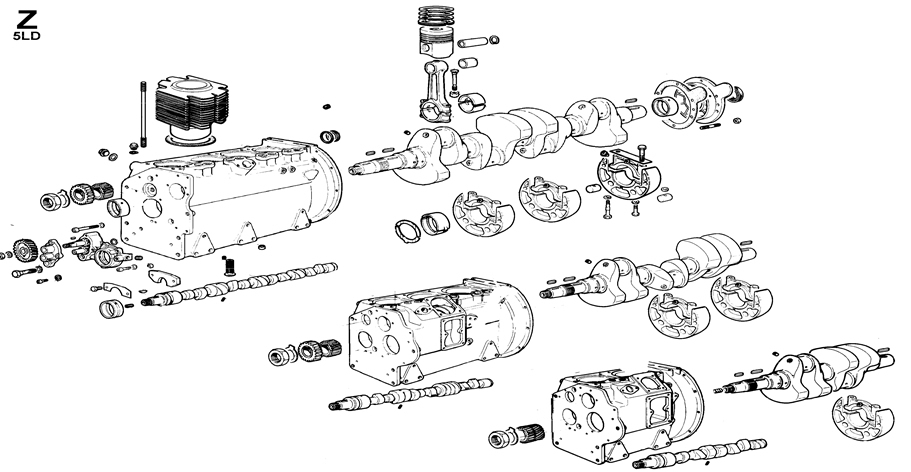 Z
5LD