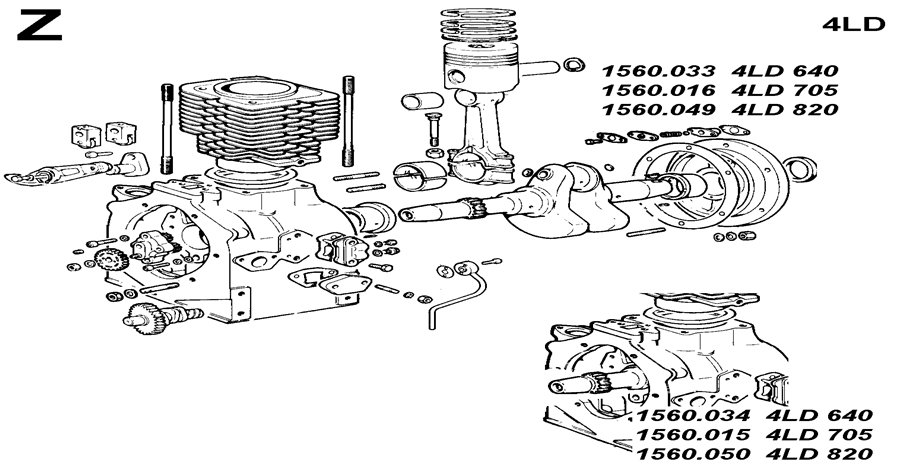 Z

4LD

1560.033 4LD 640
1560.016 4LD 705
1560.049 4LD 820

1560.034 4LD 640
1560.015 4LD 705
1560.050 4LD 820