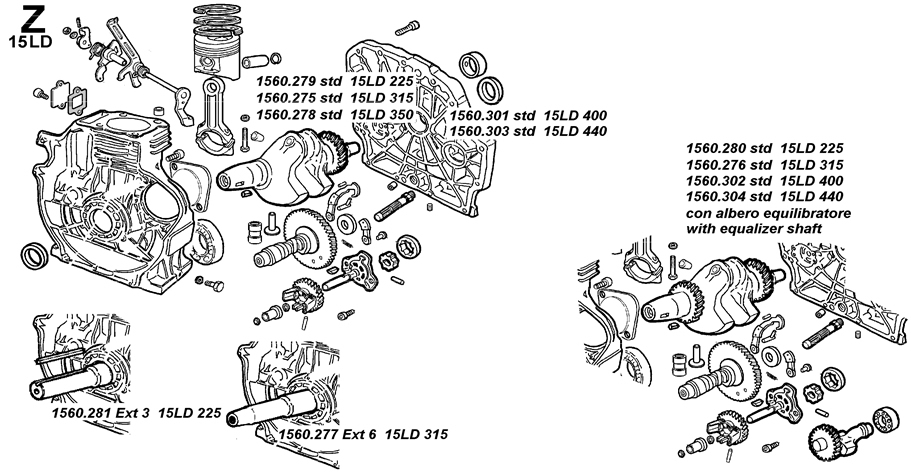 Z
15LD

1560.279 std 15LD 225
1560.275 std 15LD 315
1560.278 std 15LD 350

1560.301 std 15LD 400
1560.303 std 15LD 440

1560.280 std 15LD 225
1560.276 std 15LD 315
1560.302 std 15LD 400
1560.304 std 15LD 440
con albero equilibratore
with equalizer shaft

1560.281 Ext 3 15LD 225

1560.277 Ext 6 15LD 315