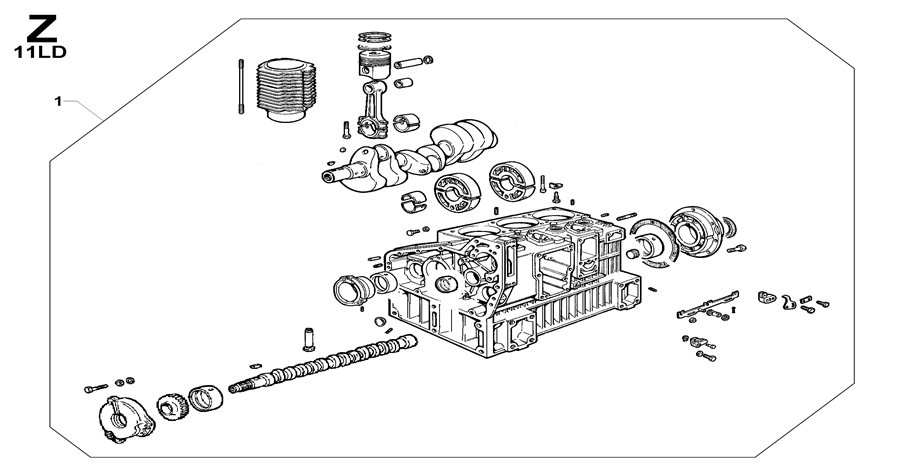 Z
11LD

1