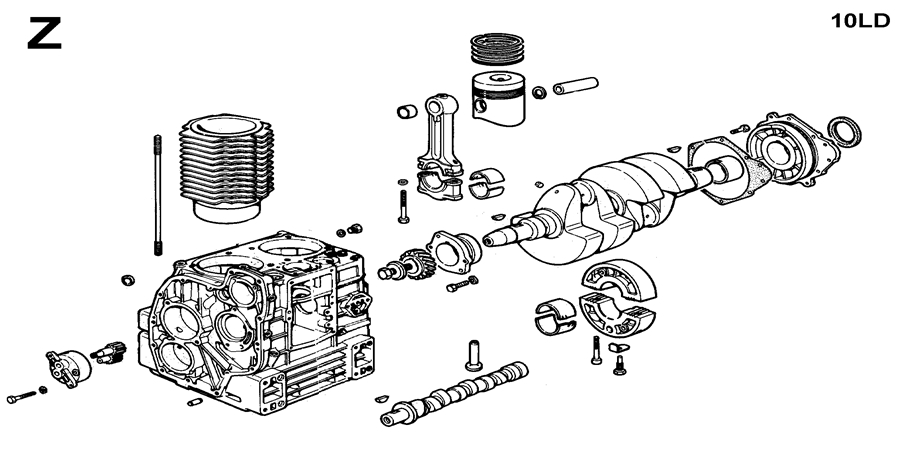 Z

10LD