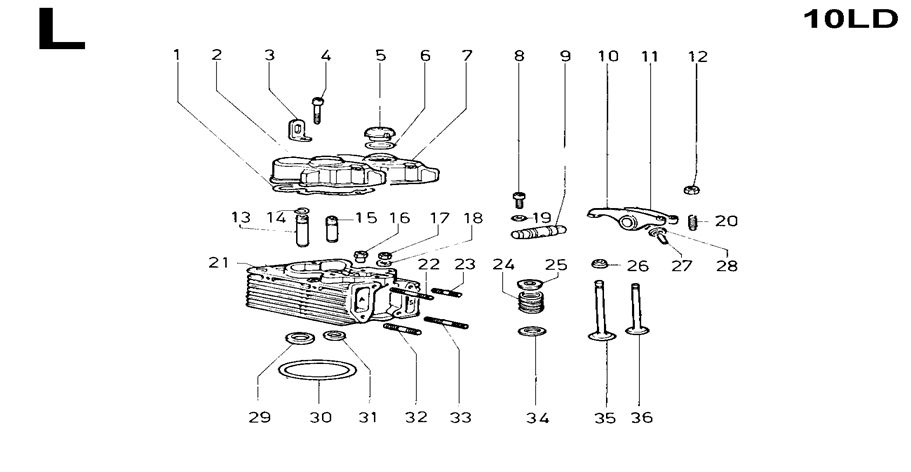 L

10LD

1 2 3 4 5 6 7 8 9 10 11 12

13 14 15 16 17 18 19 20

21 22 23 24 25 26 27 28

29 30 31 32 33 34 35 36