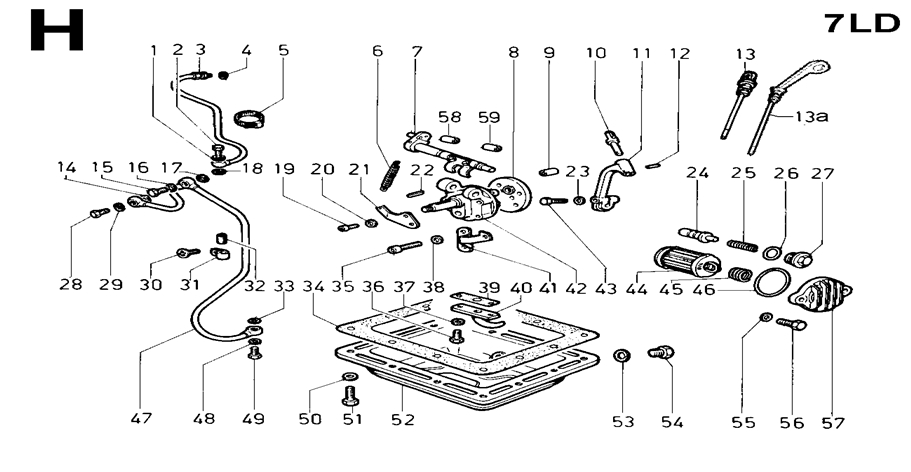 H

7LD

1 2 3 4 5 6 7 8 9 10 11 12 13 13a

58 59

14 15 16 17 18 19 20 21 22 23 24 25 26 27

28 29 30 31 32 33 34 35 36 37 38 39 40 41 42 43 44 45 46

47 48 49 50 51 52 53 54 55 56 57