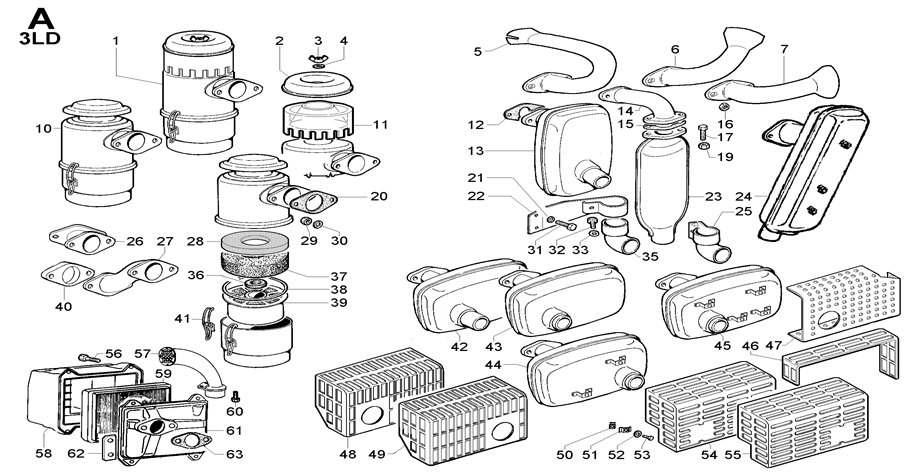 A
3LD

1 2 3 4 5 6 7
10 11 12 13 14 15 16 17 19
20 21 22 23 24 25 26 27 28 29 30
31 32 33 35 36 37 38 39 40 41
42 43 44 45 46 47 48 49 50 51 52 53 54 55
56 57 58 59 60 61 62 63